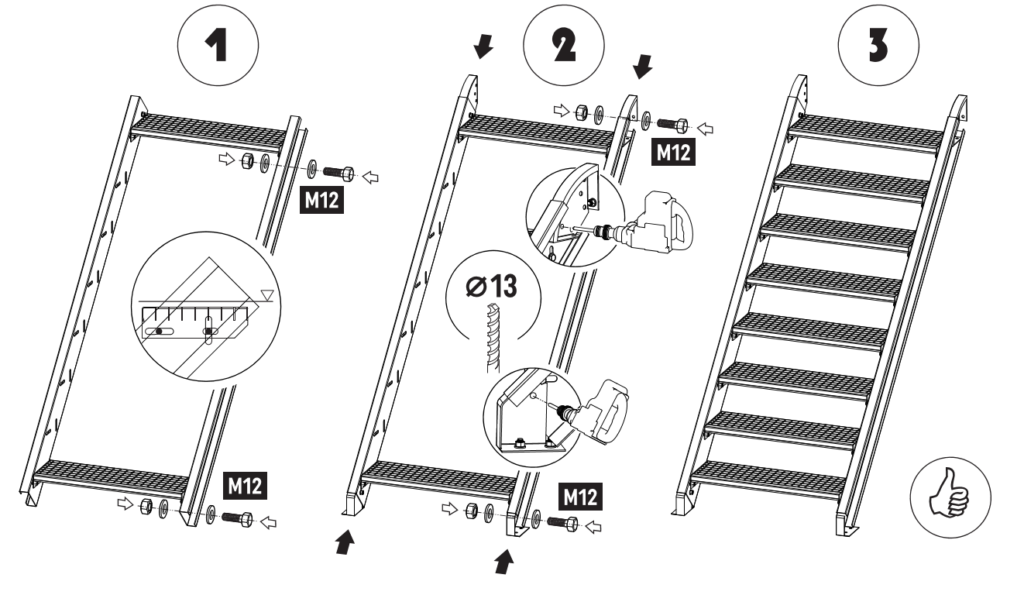 1
M12
M12

2
M12
⌀13
M12

3